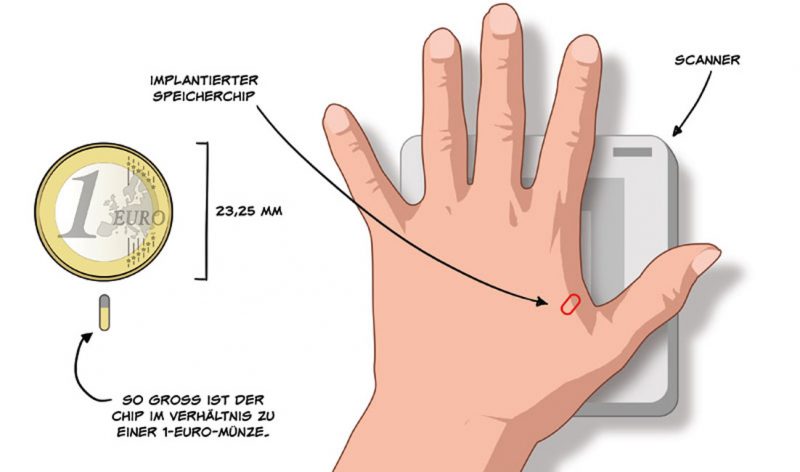 IMPLANTIERTER SPEICHERCHIP

SCANNER

1 EURO

23,25 MM

SO GROSS IST DER CHIP IM VERHÄLTNIS ZU EINER 1-EURO-MÜNZE.